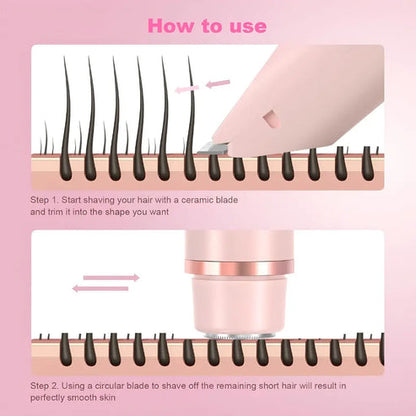 How to use

Step 1. Start shaving your hair with a ceramic blade and trim it into the shape you want

Step 2. Using a circular blade to shave off the remaining short hair will result in perfectly smooth skin