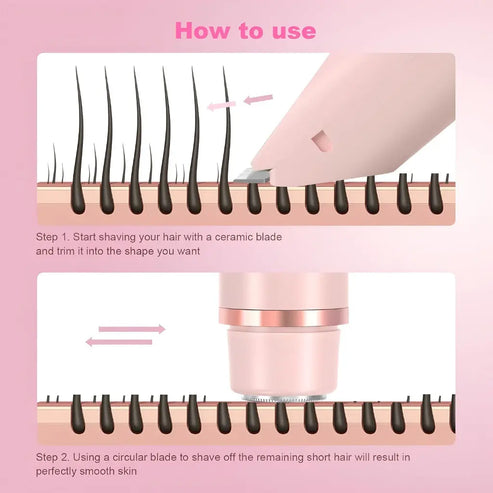 How to use

Step 1. Start shaving your hair with a ceramic blade and trim it into the shape you want

Step 2. Using a circular blade to shave off the remaining short hair will result in perfectly smooth skin