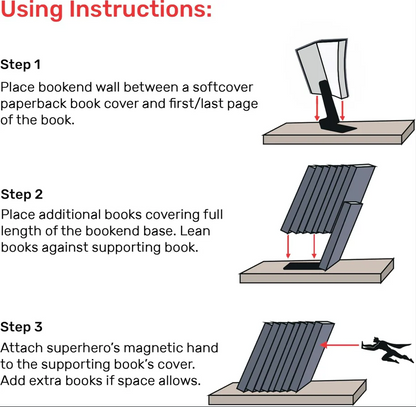 Using Instructions:

Step 1

Place bookend wall between a softcover paperback book cover and first/last page of the book.

Step 2

Place additional books covering full length of the bookend base. Lean books against supporting book.

Step 3

Attach superhero's magnetic hand to the supporting book's cover. Add extra books if space allows.